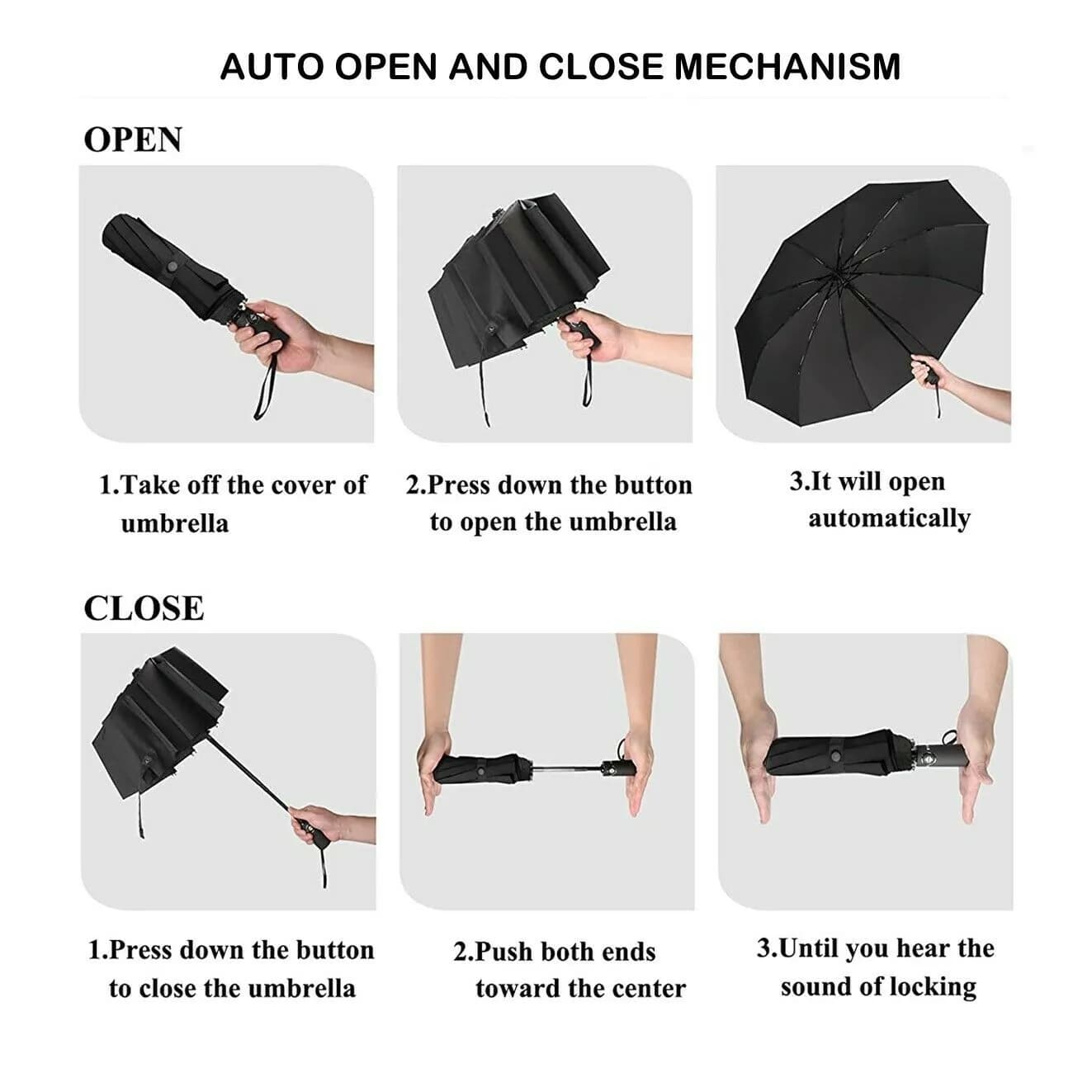 AUTO OPEN AND CLOSE MECHANISM

OPEN

1.Take off the cover of umbrella

2.Press down the button to open the umbrella

3.It will open automatically

CLOSE

1.Press down the button to close the umbrella

2.Push both ends toward the center

3.Until you hear the sound of locking